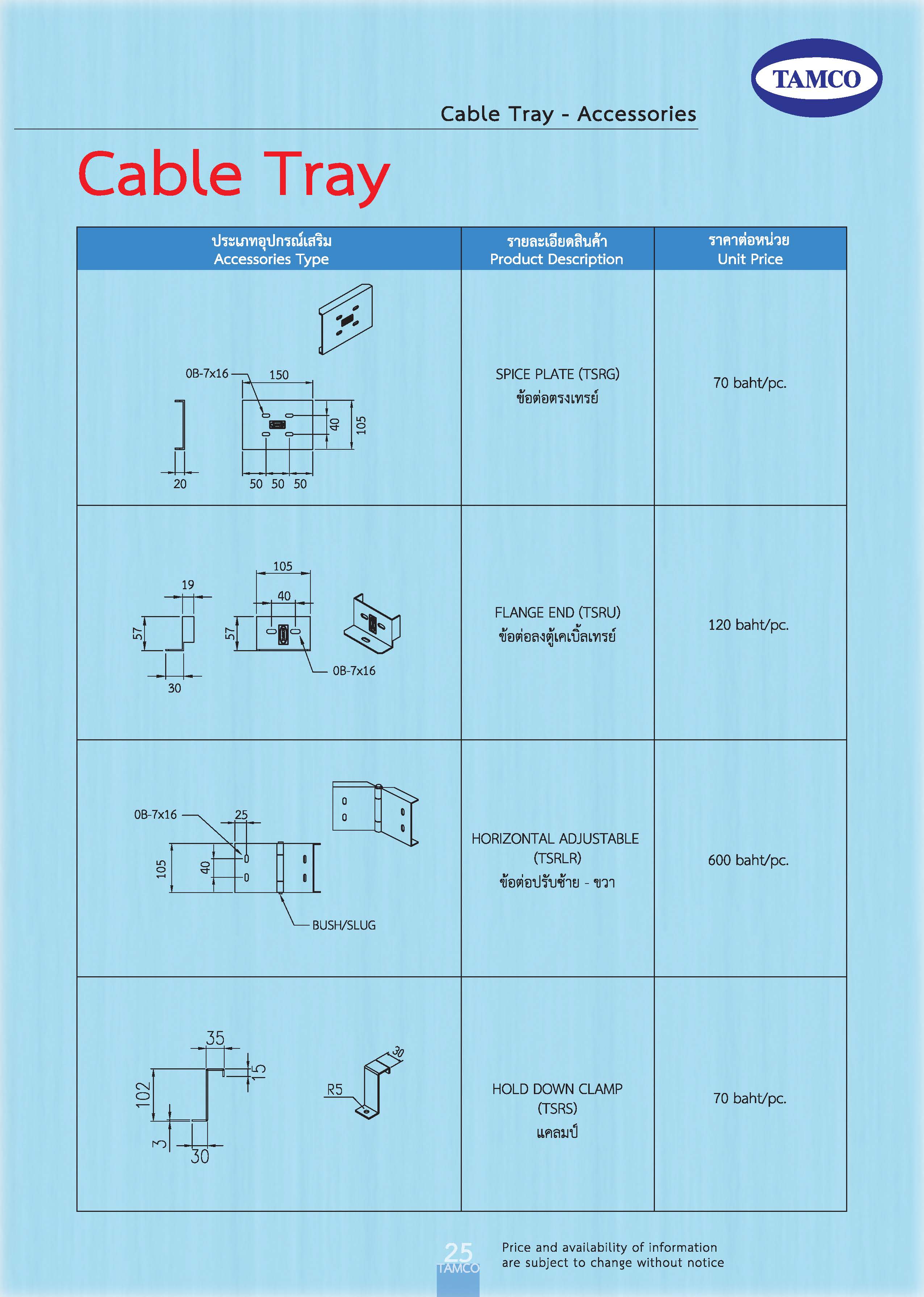 TAMCO

Cable Tray - Accessories

Cable Tray

| ประเภทอุปกรณ์เสริม Accessories Type | รายละเอียดสินค้า Product Description | ราคาต่อหน่วย Unit Price |
|---|---|---|
| 0B-7x16 150 40 105 20 50 50 50 | SPICE PLATE (TSRG) ข้อต่อตรงเทรย์ | 70 baht/pc. |
| 105 19 40 57 57 30 0B-7x16 | FLANGE END (TSRU) ข้อต่อลงตู้เคเบิ้ลเทรย์ | 120 baht/pc. |
| 0B-7x16 25 105 40 BUSH/SLUG | HORIZONTAL ADJUSTABLE (TSRLR) ข้อต่อปรับซ้าย - ขวา | 600 baht/pc. |
| 35 15 102 3 30 R5 30 | HOLD DOWN CLAMP (TSRS) แคลมป์ | 70 baht/pc. |

25
TAMCO

Price and availability of information are subject to change without notice